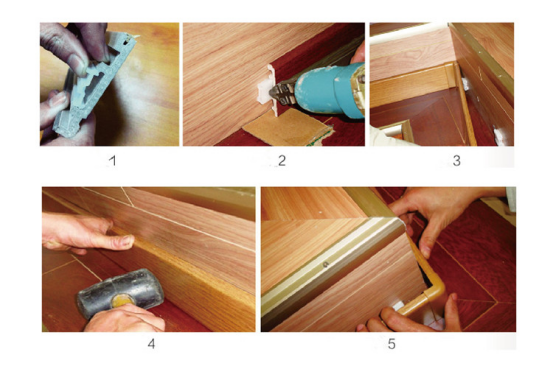 1

2

3

4

5